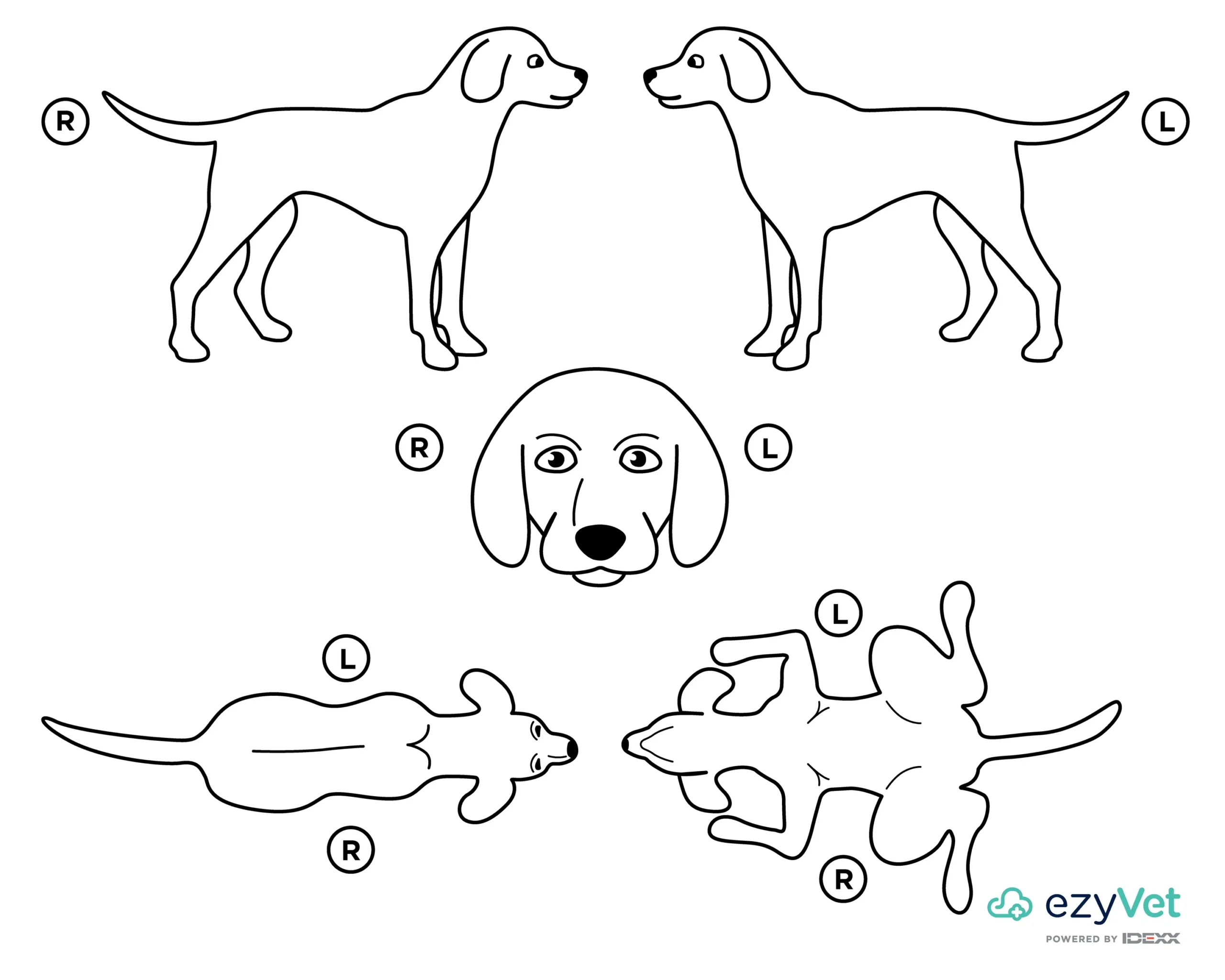 R

L

R

L

L

R

L

R

ezyVet
POWERED BY IDEXX