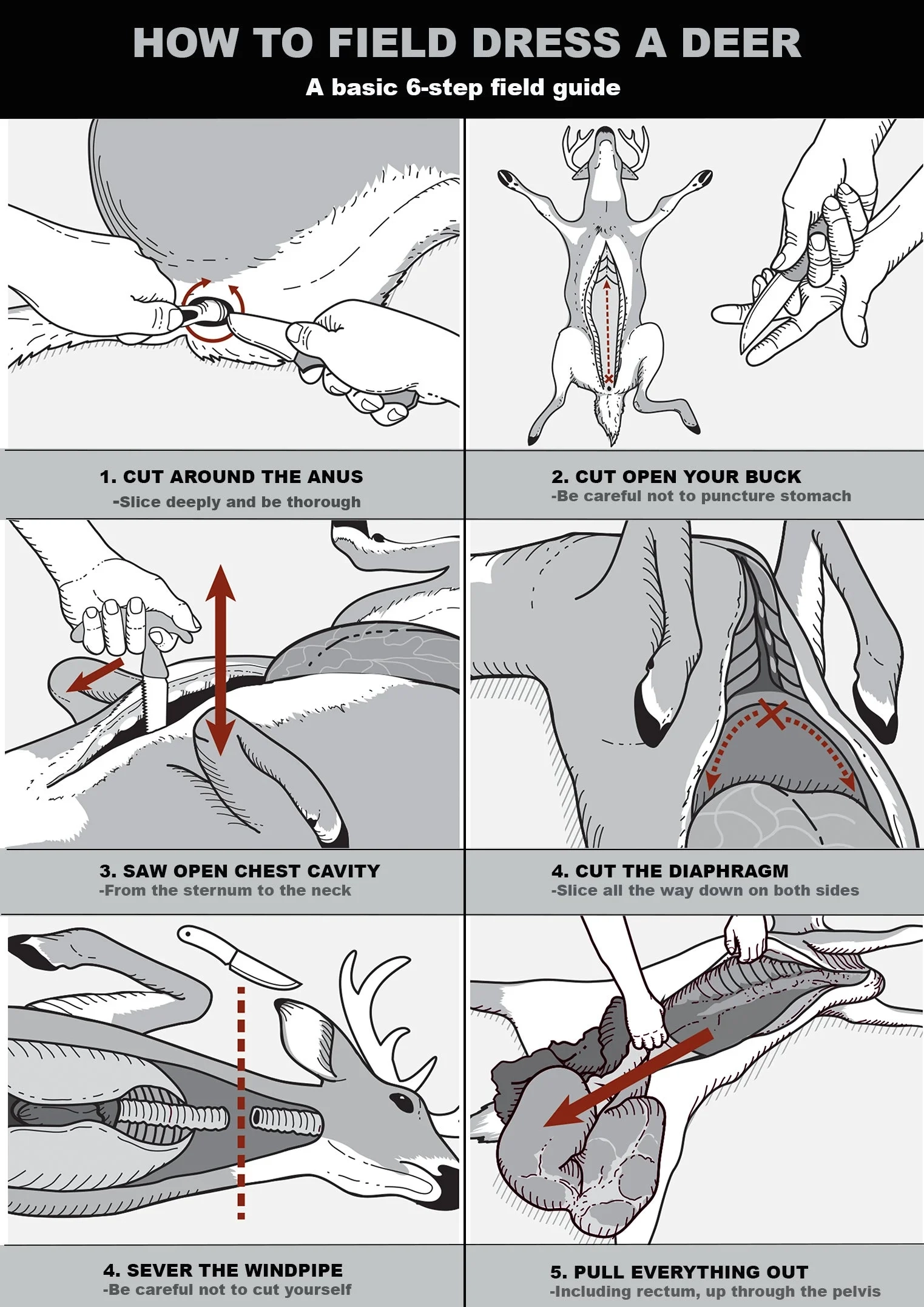 HOW TO FIELD DRESS A DEER

A basic 6-step field guide

1. CUT AROUND THE ANUS
-Slice deeply and be thorough

2. CUT OPEN YOUR BUCK
-Be careful not to puncture stomach

3. SAW OPEN CHEST CAVITY
-From the sternum to the neck

4. CUT THE DIAPHRAGM
-Slice all the way down on both sides

4. SEVER THE WINDPIPE
-Be careful not to cut yourself

5. PULL EVERYTHING OUT
-Including rectum, up through the pelvis